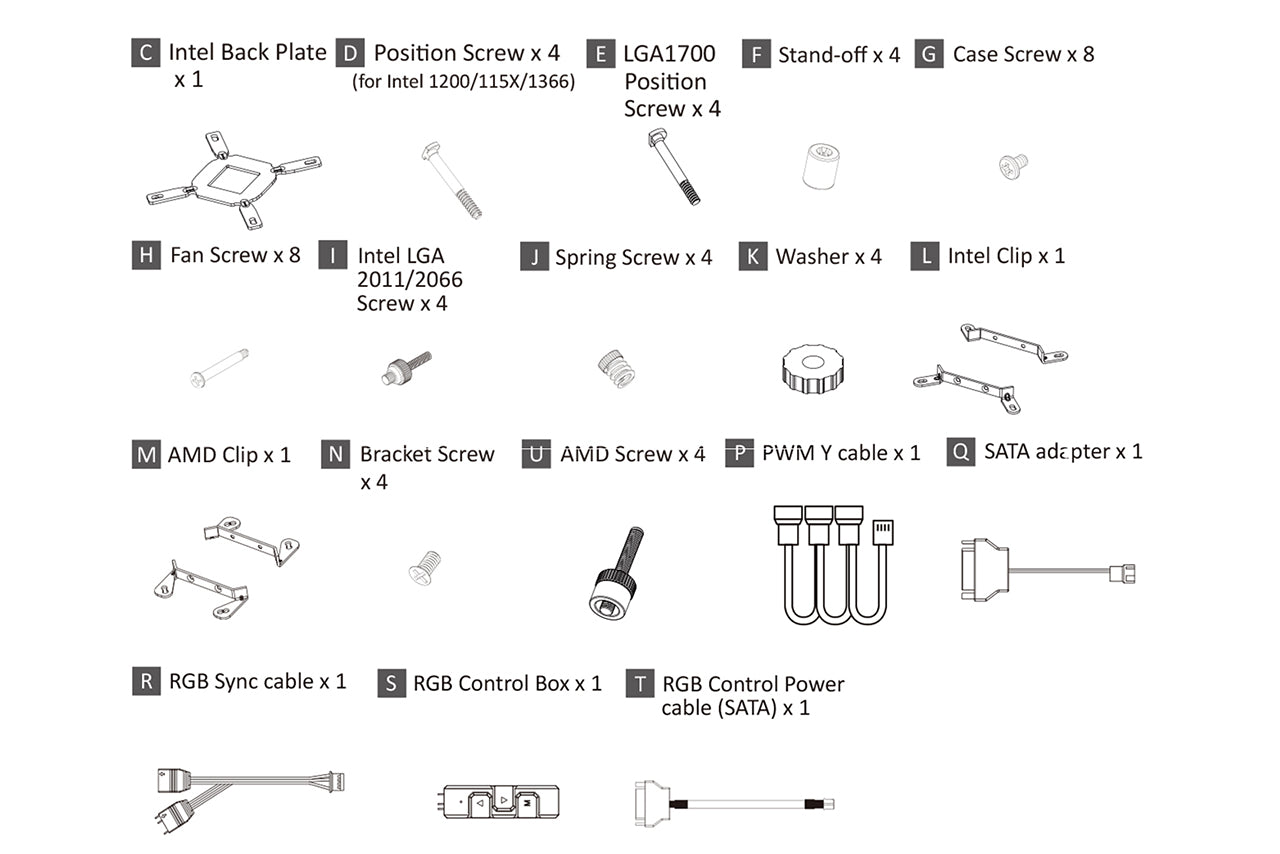 C Intel Back Plate x 1

D Position Screw x 4 (for Intel 1200/115X/1366)

E LGA1700 Position Screw x 4

F Stand-off x 4

G Case Screw x 8

H Fan Screw x 8

I Intel LGA 2011/2066 Screw x 4

J Spring Screw x 4

K Washer x 4

L Intel Clip x 1

M AMD Clip x 1

N Bracket Screw x 4

U AMD Screw x 4

P PWM Y cable x 1

Q SATA adapter x 1

R RGB Sync cable x 1

S RGB Control Box x 1

T RGB Control Power cable (SATA) x 1

M